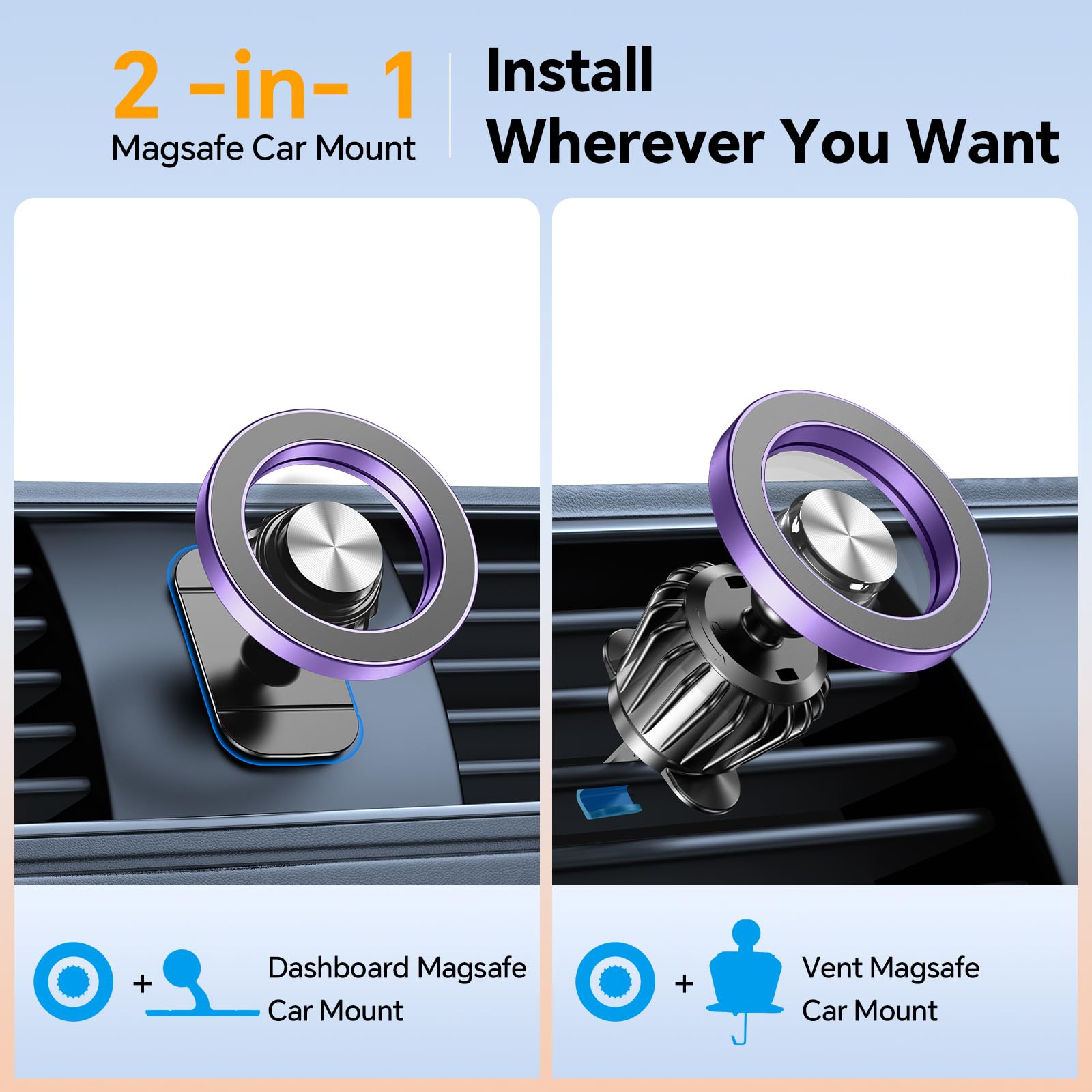 2 -in- 1
Magsafe Car Mount

Install
Wherever You Want

+ Dashboard Magsafe Car Mount

+ Vent Magsafe Car Mount