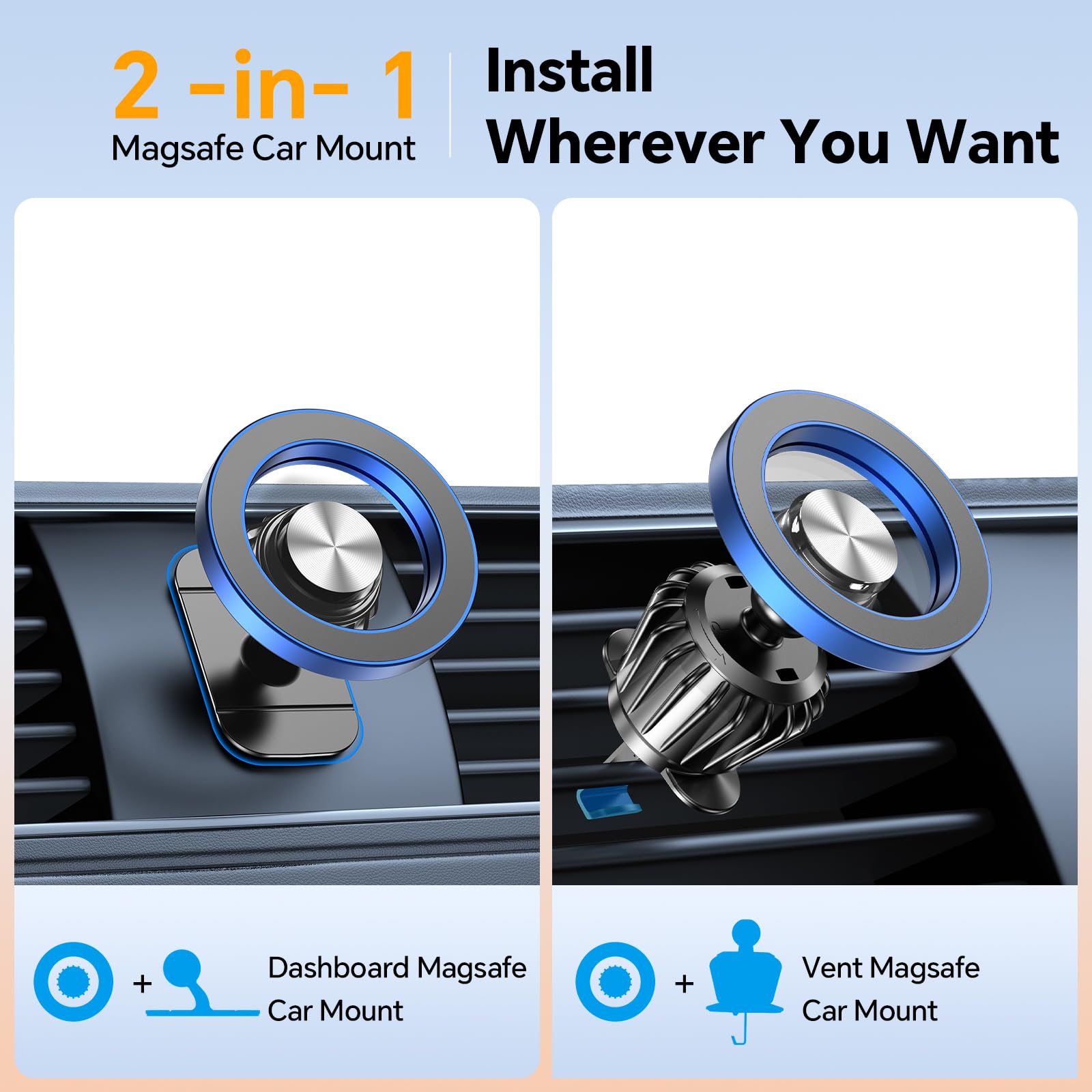 2 -in- 1
Magsafe Car Mount

Install
Wherever You Want

+ Dashboard Magsafe Car Mount

+ Vent Magsafe Car Mount